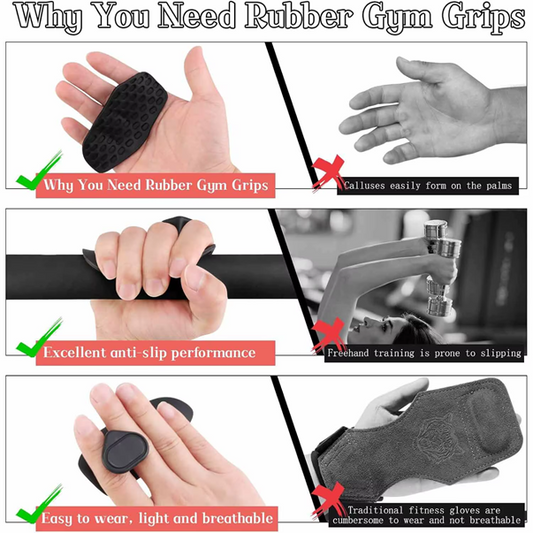 Why You Need Rubber Gym Grips

Why You Need Rubber Gym Grips

Calluses easily form on the palms

Excellent anti-slip performance

Freehand training is prone to slipping

Easy to wear, light and breathable

Traditional fitness gloves are cumbersome to wear and not breathable